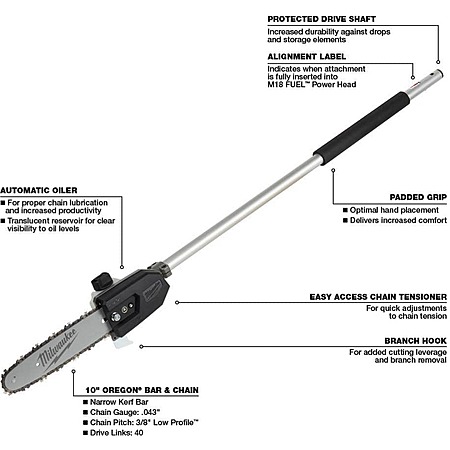 PROTECTED DRIVE SHAFT
Increased durability against drops and storage elements

ALIGNMENT LABEL
Indicates when attachment is fully inserted into M18 FUEL™ Power Head

AUTOMATIC OILER
■ For proper chain lubrication and increased productivity
■ Translucent reservoir for clear visibility to oil levels

PADDED GRIP
■ Optimal hand placement
■ Delivers increased comfort

EASY ACCESS CHAIN TENSIONER
For quick adjustments to chain tension

BRANCH HOOK
For added cutting leverage and branch removal

Milwaukee

10" OREGON® BAR & CHAIN
■ Narrow Kerf Bar
■ Chain Gauge: .043"
■ Chain Pitch: 3/8" Low Profile™
■ Drive Links: 40