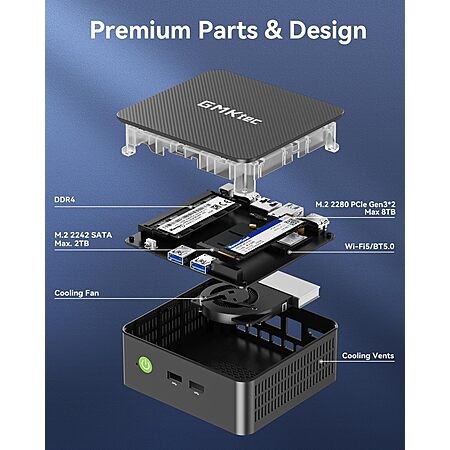 Premium Parts & Design

GMKtec

DDR4

M.2 2280 PCIe Gen3*2
Max 8TB

M.2 2242 SATA
Max. 2TB

Wi-Fi5/BT5.0

Cooling Fan

Cooling Vents