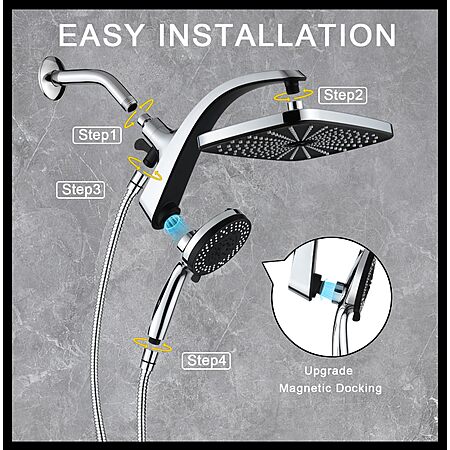 EASY INSTALLATION

Step2

Step1

Step3

Step4

Upgrade
Magnetic Docking