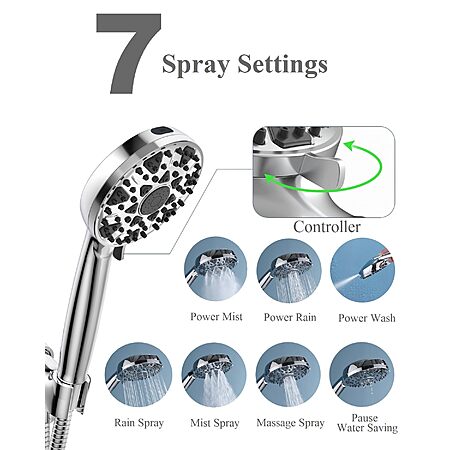 7 Spray Settings

Controller

Power Mist

Power Rain

Power Wash

Rain Spray

Mist Spray

Massage Spray

Pause
Water Saving