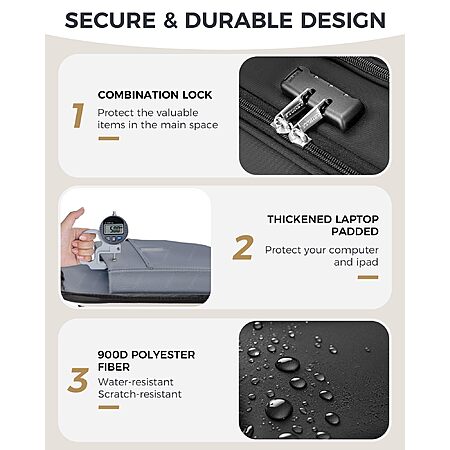 SECURE & DURABLE DESIGN

1

COMBINATION LOCK

Protect the valuable items in the main space

5.00

2

THICKENED LAPTOP PADDED

Protect your computer and ipad

3

900D POLYESTER FIBER

Water-resistant
Scratch-resistant