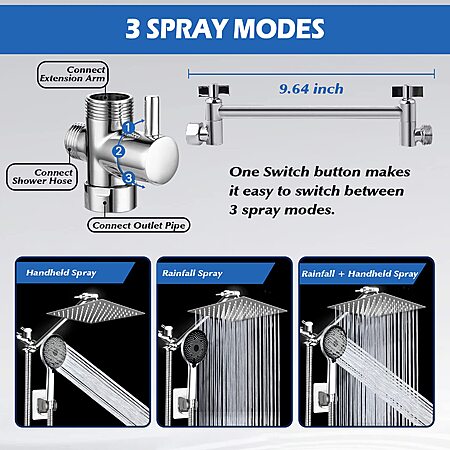 3 SPRAY MODES

Connect Extension Arm

1

2

3

Connect Shower Hose

Connect Outlet Pipe

9.64 inch

One Switch button makes it easy to switch between 3 spray modes.

Handheld Spray

Rainfall Spray

Rainfall + Handheld Spray