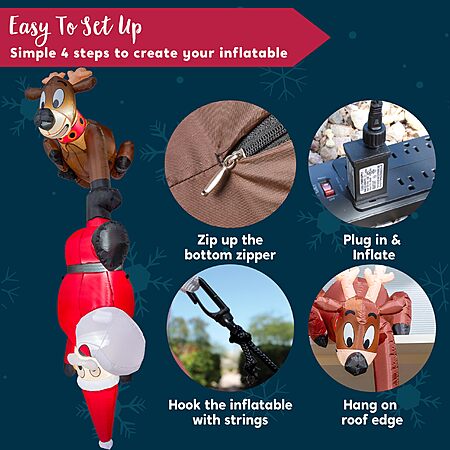 Easy To Set Up
Simple 4 steps to create your inflatable

Zip up the bottom zipper

Plug in & Inflate

Hook the inflatable with strings

Hang on roof edge