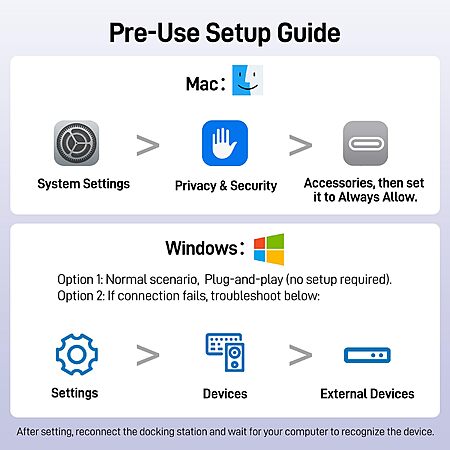 Pre-Use Setup Guide

Mac:

System Settings > Privacy & Security > Accessories, then set it to Always Allow.

Windows:

Option 1: Normal scenario, Plug-and-play (no setup required).
Option 2: If connection fails, troubleshoot below:

Settings > Devices > External Devices

After setting, reconnect the docking station and wait for your computer to recognize the device.