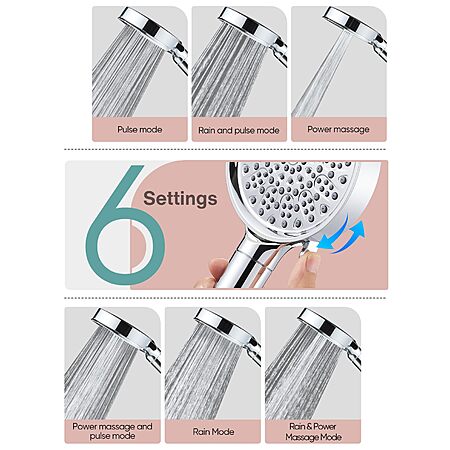 Pulse mode

Rain and pulse mode

Power massage

6 Settings

Power massage and pulse mode

Rain Mode

Rain & Power Massage Mode