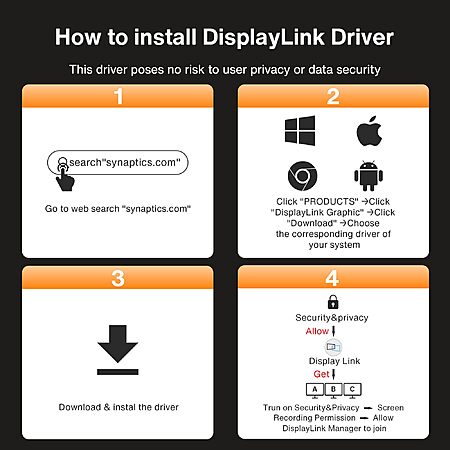 How to install DisplayLink Driver

This driver poses no risk to user privacy or data security

1

search"synaptics.com"

Go to web search "synaptics.com"

2

Click "PRODUCTS" →Click "DisplayLink Graphic" →Click "Download" →Choose the corresponding driver of your system

3

Download & instal the driver

4

Security&privacy

Allow

Display Link

Get

A B C

Trun on Security&Privacy — Screen Recording Permission — Allow DisplayLink Manager to join