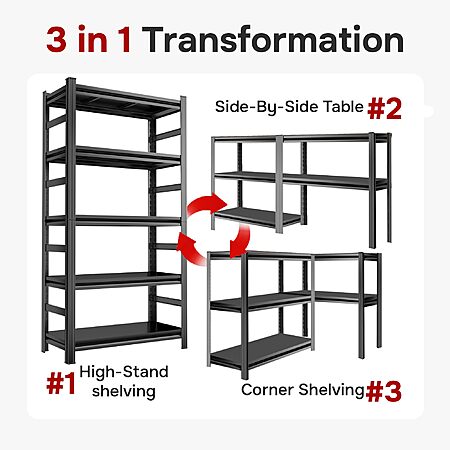 3 in 1 Transformation

Side-By-Side Table #2

#1 High-Stand shelving

Corner Shelving #3