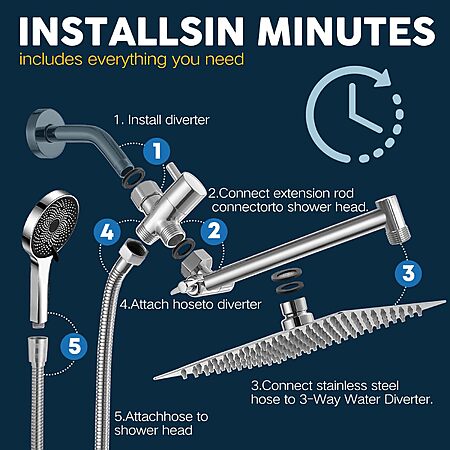 INSTALLSIN MINUTES
includes everything you need

1. Install diverter

1

2.Connect extension rod connectorto shower head.

4

2

3

4.Attach hoseto diverter

5

3.Connect stainless steel hose to 3-Way Water Diverter.

5.Attachhose to shower head