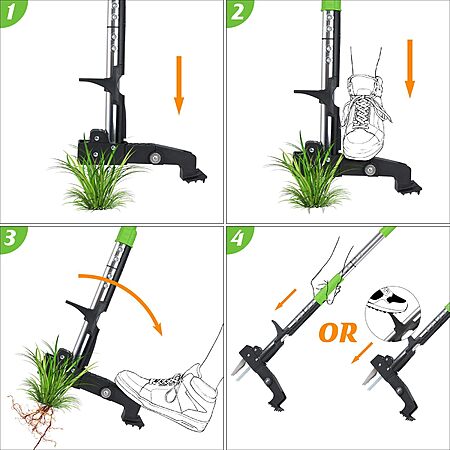 1

2

3

4

OR