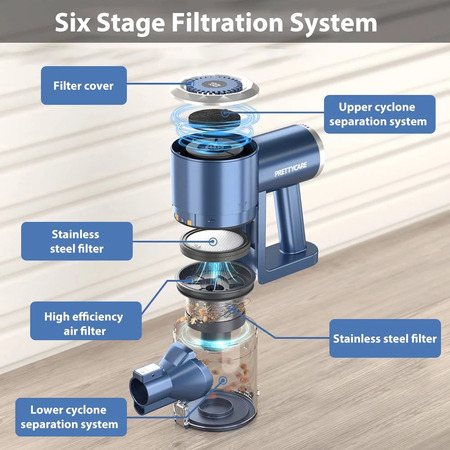 Six Stage Filtration System

Filter cover

Upper cyclone separation system

PRETTYCARE

Stainless steel filter

High efficiency air filter

Stainless steel filter

Lower cyclone separation system