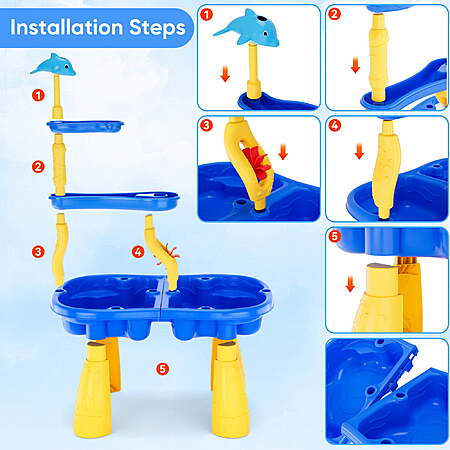 Installation Steps

1

2

3

4

5

1

2

3

4

5