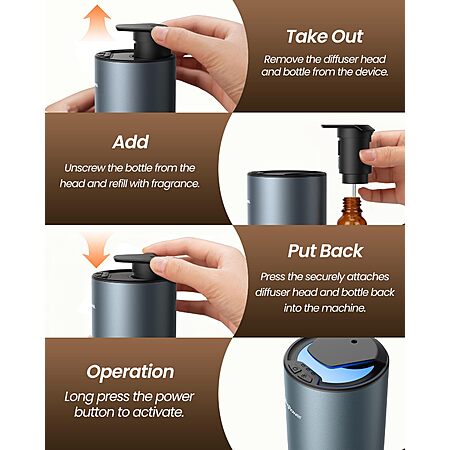 Take Out
Remove the diffuser head and bottle from the device.

Add
Unscrew the bottle from the head and refill with fragrance.

Put Back
Press the securely attaches diffuser head and bottle back into the machine.

Operation
Long press the power button to activate.