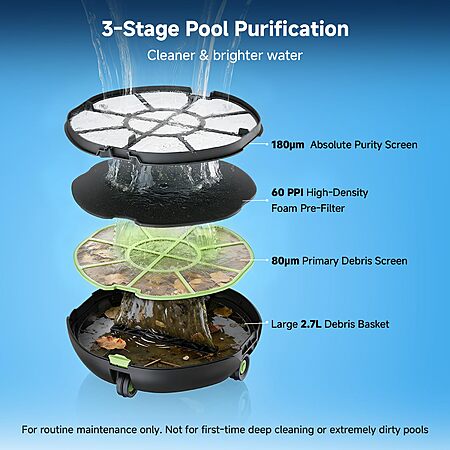 3-Stage Pool Purification

Cleaner & brighter water

180μm Absolute Purity Screen

60 PPI High-Density Foam Pre-Filter

80μm Primary Debris Screen

Large 2.7L Debris Basket

For routine maintenance only. Not for first-time deep cleaning or extremely dirty pools