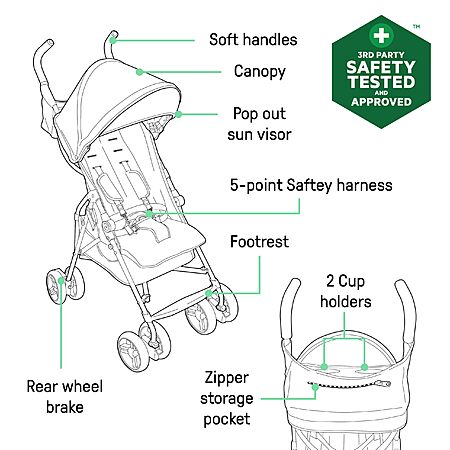 Soft handles

Canopy

Pop out sun visor

5-point Saftey harness

Footrest

Rear wheel brake

2 Cup holders

Zipper storage pocket

3RD PARTY
SAFETY
TESTED
AND
APPROVED
™