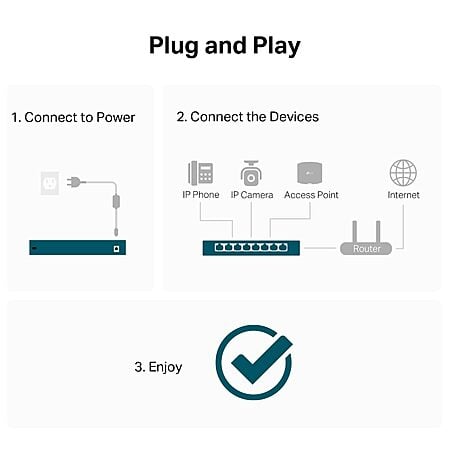 Plug and Play

1. Connect to Power

2. Connect the Devices

IP Phone
IP Camera
Access Point
Internet
Router

3. Enjoy