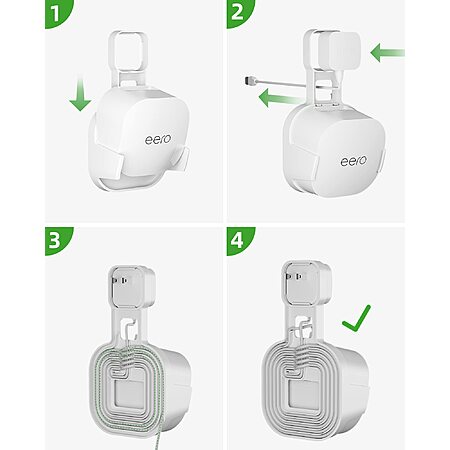 1

eero

2

eero

3

4