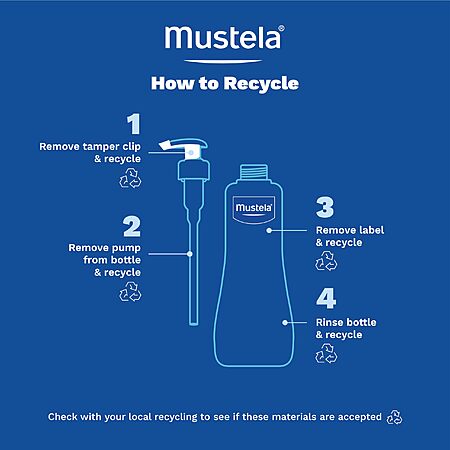 mustela®

How to Recycle

1
Remove tamper clip & recycle

2
Remove pump from bottle & recycle

Mustela

3
Remove label & recycle

4
Rinse bottle & recycle

Check with your local recycling to see if these materials are accepted