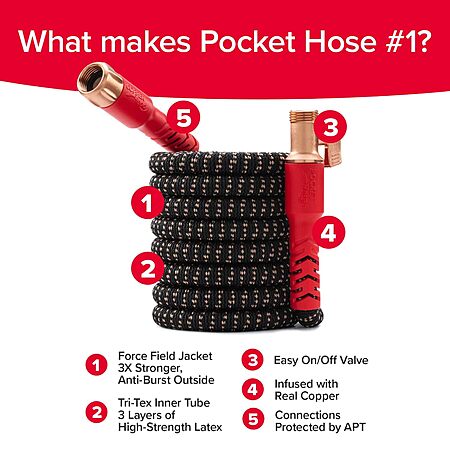 What makes Pocket Hose #1?

5

3

1

4

2

1 Force Field Jacket 3X Stronger, Anti-Burst Outside

2 Tri-Tex Inner Tube 3 Layers of High-Strength Latex

3 Easy On/Off Valve

4 Infused with Real Copper

5 Connections Protected by APT