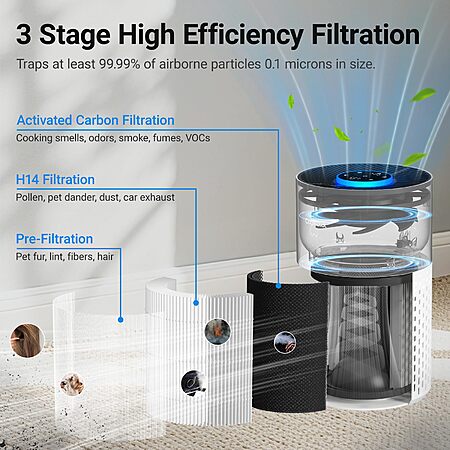 3 Stage High Efficiency Filtration

Traps at least 99.99% of airborne particles 0.1 microns in size.

Activated Carbon Filtration

Cooking smells, odors, smoke, fumes, VOCs

H14 Filtration

Pollen, pet dander, dust, car exhaust

Pre-Filtration

Pet fur, lint, fibers, hair