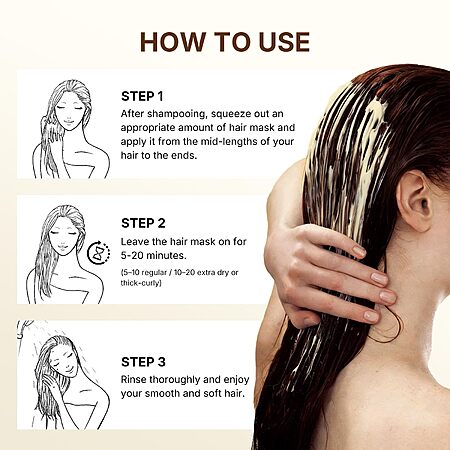 HOW TO USE

STEP 1
After shampooing, squeeze out an appropriate amount of hair mask and apply it from the mid-lengths of your hair to the ends.

STEP 2
Leave the hair mask on for 5-20 minutes.
(5-10 regular / 10-20 extra dry or thick-curly)

STEP 3
Rinse thoroughly and enjoy your smooth and soft hair.