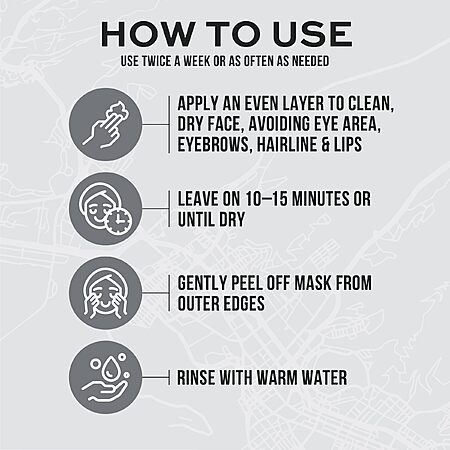 HOW TO USE
USE TWICE A WEEK OR AS OFTEN AS NEEDED

APPLY AN EVEN LAYER TO CLEAN, DRY FACE, AVOIDING EYE AREA, EYEBROWS, HAIRLINE & LIPS

LEAVE ON 10–15 MINUTES OR UNTIL DRY

GENTLY PEEL OFF MASK FROM OUTER EDGES

RINSE WITH WARM WATER