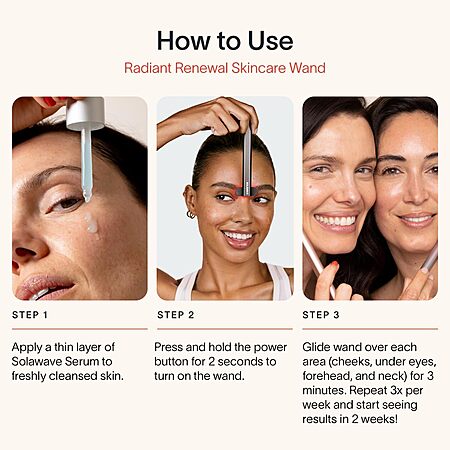 How to Use

Radiant Renewal Skincare Wand

STEP 1

Apply a thin layer of Solawave Serum to freshly cleansed skin.

STEP 2

Press and hold the power button for 2 seconds to turn on the wand.

STEP 3

Glide wand over each area (cheeks, under eyes, forehead, and neck) for 3 minutes. Repeat 3x per week and start seeing results in 2 weeks!