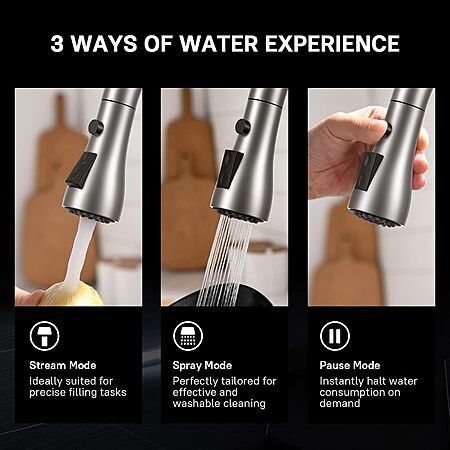 3 WAYS OF WATER EXPERIENCE

Stream Mode
Ideally suited for precise filling tasks

Spray Mode
Perfectly tailored for effective and washable cleaning

Pause Mode
Instantly halt water consumption on demand