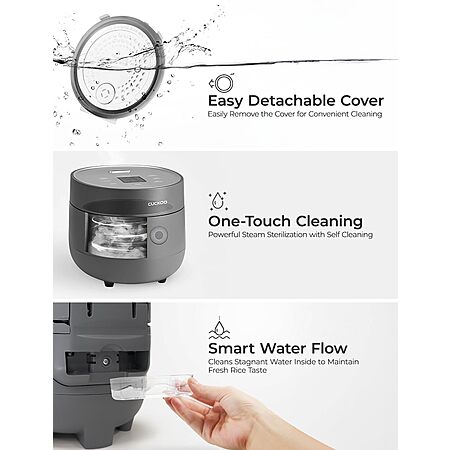 Easy Detachable Cover
Easily Remove the Cover for Convenient Cleaning

CUCKOO

One-Touch Cleaning
Powerful Steam Sterilization with Self Cleaning

Smart Water Flow
Cleans Stagnant Water Inside to Maintain Fresh Rice Taste