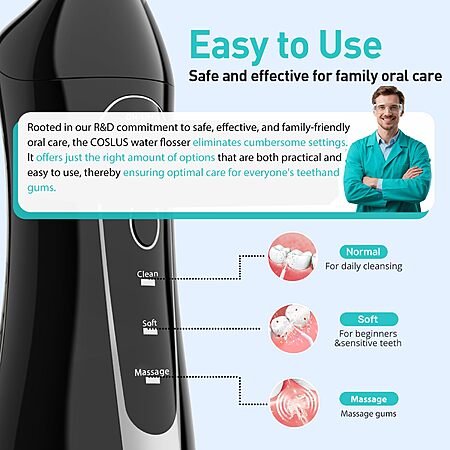 Easy to Use

Safe and effective for family oral care

Rooted in our R&D commitment to safe, effective, and family-friendly oral care, the COSLUS water flosser eliminates cumbersome settings. It offers just the right amount of options that are both practical and easy to use, thereby ensuring optimal care for everyone's teethand gums.

Clean

Soft

Massage

Normal
For daily cleansing

Soft
For beginners &sensitive teeth

Massage
Massage gums