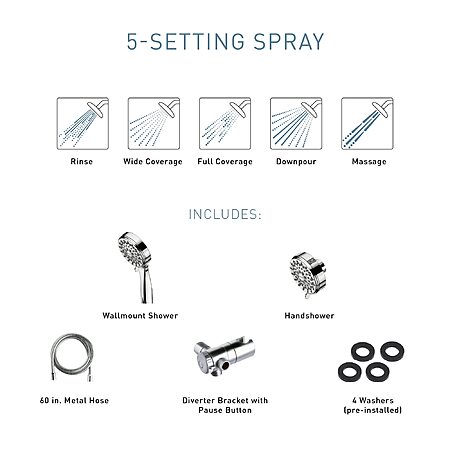 5-SETTING SPRAY

Rinse

Wide Coverage

Full Coverage

Downpour

Massage

INCLUDES:

Wallmount Shower

Handshower

60 in. Metal Hose

Diverter Bracket with Pause Button

4 Washers (pre-installed)