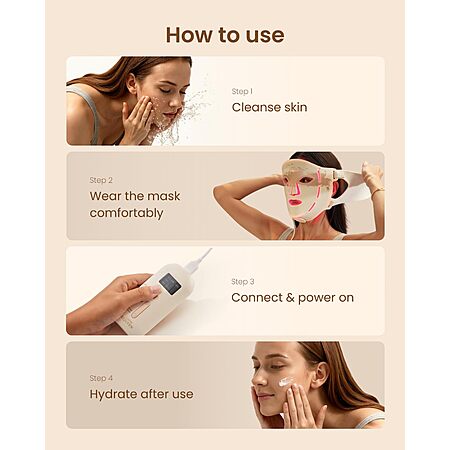 How to use

Step 1
Cleanse skin

Step 2
Wear the mask comfortably

Step 3
Connect & power on

Step 4
Hydrate after use