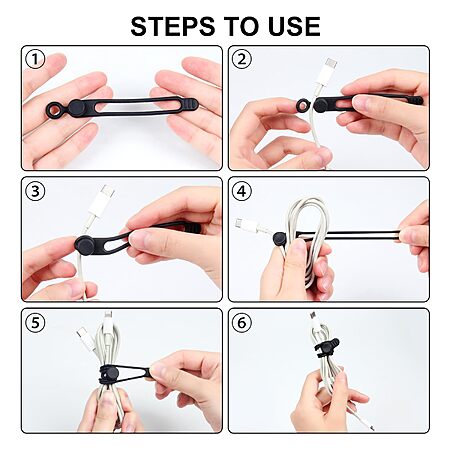 STEPS TO USE

①

②

③

④

⑤

⑥