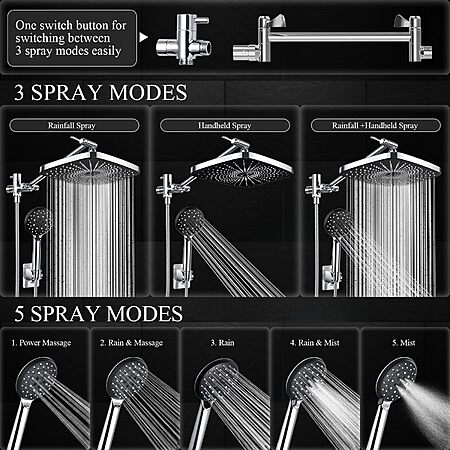 One switch button for switching between 3 spray modes easily

3 SPRAY MODES

Rainfall Spray

Handheld Spray

Rainfall +Handheld Spray

5 SPRAY MODES

1. Power Massage

2. Rain & Massage

3. Rain

4. Rain & Mist

5. Mist