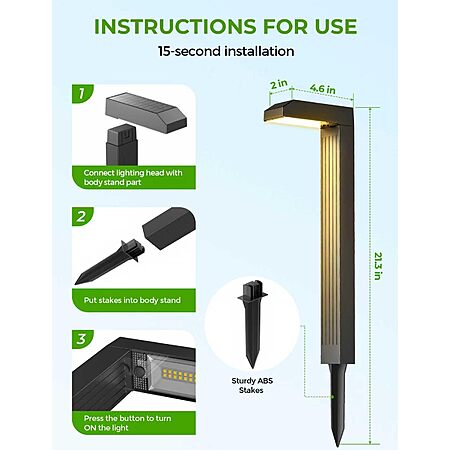 INSTRUCTIONS FOR USE

15-second installation

1

Connect lighting head with body stand part

2

Put stakes into body stand

3

Press the button to turn ON the light

2 in

4.6 in

21.3 in

Sturdy ABS Stakes