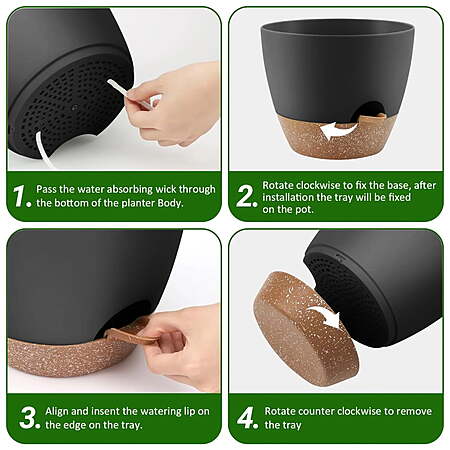 1. Pass the water absorbing wick through the bottom of the planter Body.

2. Rotate clockwise to fix the base, after installation the tray will be fixed on the pot.

3. Align and insent the watering lip on the edge on the tray.

4. Rotate counter clockwise to remove the tray