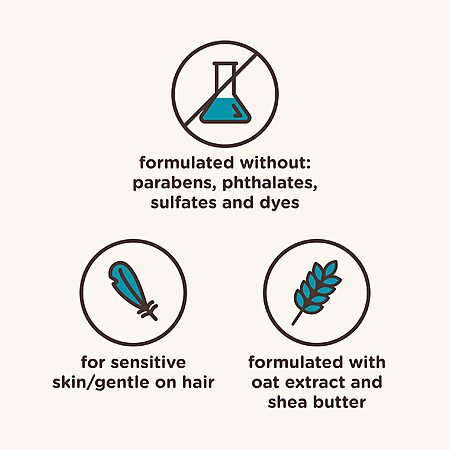 formulated without: parabens, phthalates, sulfates and dyes

for sensitive skin/gentle on hair

formulated with oat extract and shea butter