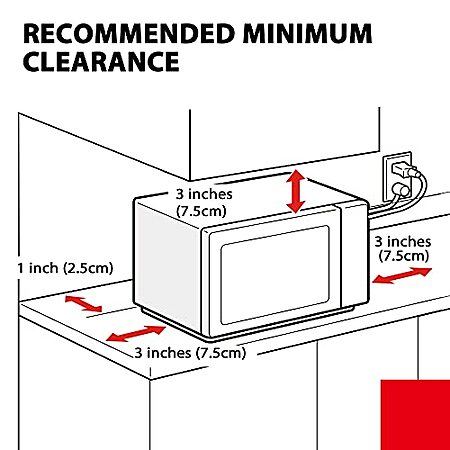 RECOMMENDED MINIMUM CLEARANCE

3 inches
(7.5cm)

3 inches
(7.5cm)

1 inch (2.5cm)

3 inches (7.5cm)