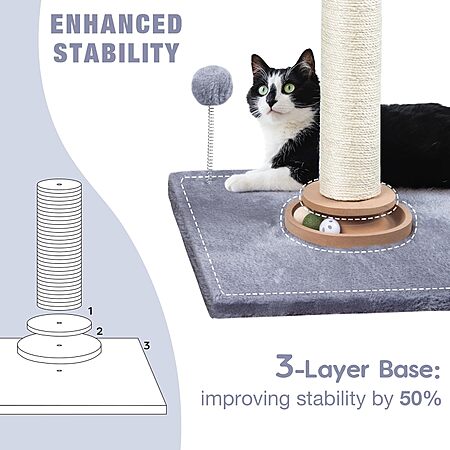 ENHANCED STABILITY

1
2
3

3-Layer Base:
improving stability by 50%