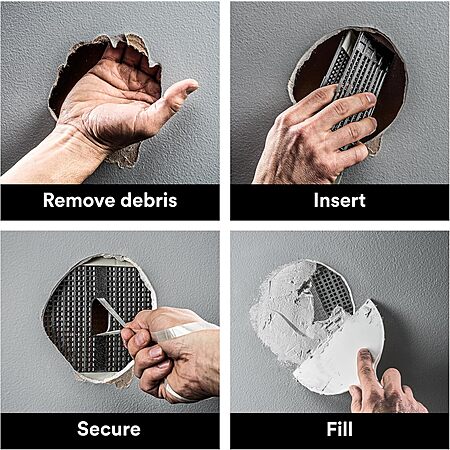 Remove debris

Insert

Secure

Fill