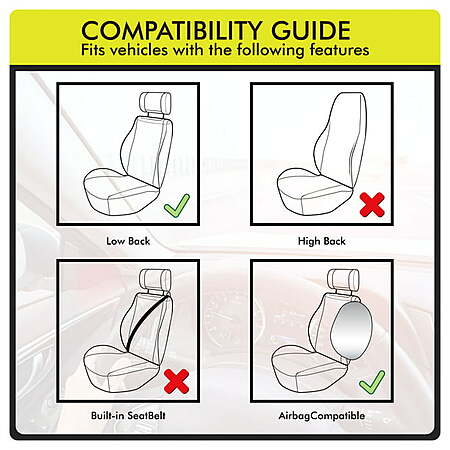 COMPATIBILITY GUIDE
Fits vehicles with the following features

Low Back

High Back

Built-in SeatBelt

AirbagCompatible