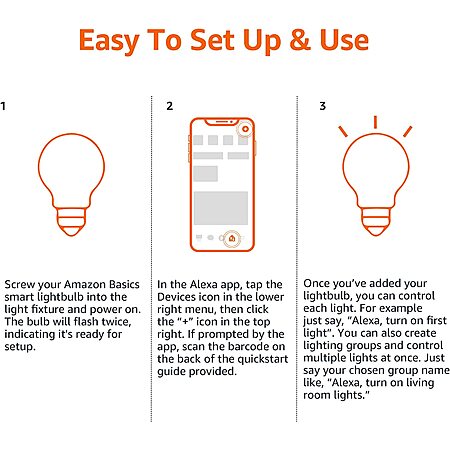 Easy To Set Up & Use

1

Screw your Amazon Basics smart lightbulb into the light fixture and power on. The bulb will flash twice, indicating it's ready for setup.

2

In the Alexa app, tap the Devices icon in the lower right menu, then click the "+" icon in the top right. If prompted by the app, scan the barcode on the back of the quickstart guide provided.

3

Once you've added your lightbulb, you can control each light. For example just say, "Alexa, turn on first light". You can also create lighting groups and control multiple lights at once. Just say your chosen group name like, "Alexa, turn on living room lights."