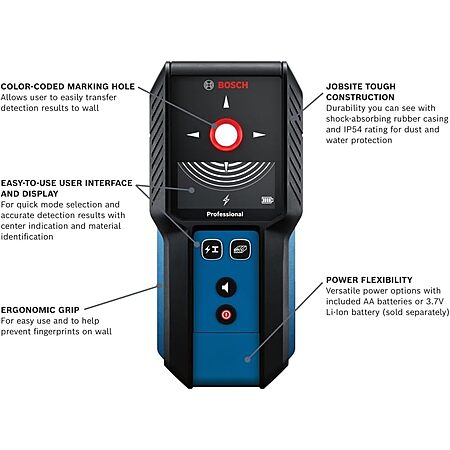 COLOR-CODED MARKING HOLE
Allows user to easily transfer detection results to wall

EASY-TO-USE USER INTERFACE AND DISPLAY
For quick mode selection and accurate detection results with center indication and material identification

ERGONOMIC GRIP
For easy use and to help prevent fingerprints on wall

BOSCH

Professional

JOBSITE TOUGH CONSTRUCTION
Durability you can see with shock-absorbing rubber casing and IP54 rating for dust and water protection

POWER FLEXIBILITY
Versatile power options with included AA batteries or 3.7V Li-Ion battery (sold separately)