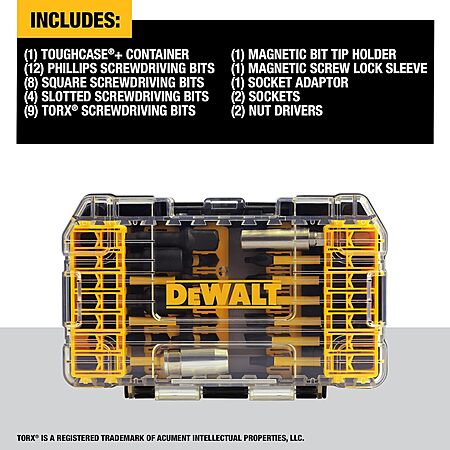 INCLUDES:

(1) TOUGHCASE®+ CONTAINER
(12) PHILLIPS SCREWDRIVING BITS
(8) SQUARE SCREWDRIVING BITS
(4) SLOTTED SCREWDRIVING BITS
(9) TORX® SCREWDRIVING BITS

(1) MAGNETIC BIT TIP HOLDER
(1) MAGNETIC SCREW LOCK SLEEVE
(1) SOCKET ADAPTOR
(2) SOCKETS
(2) NUT DRIVERS

DEWALT

TORX® IS A REGISTERED TRADEMARK OF ACUMENT INTELLECTUAL PROPERTIES, LLC.