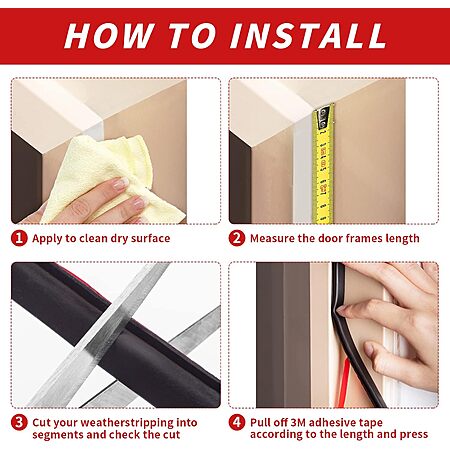 HOW TO INSTALL

1 Apply to clean dry surface

2 Measure the door frames length

3 Cut your weatherstripping into segments and check the cut

4 Pull off 3M adhesive tape according to the length and press