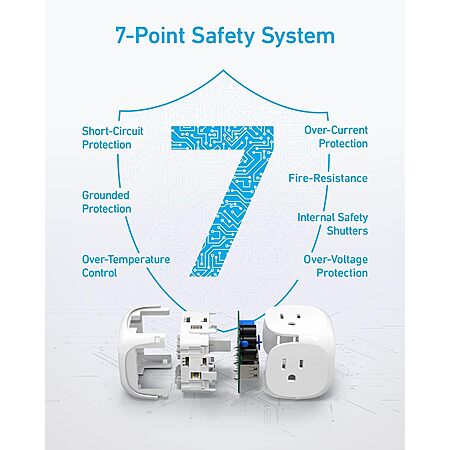 7-Point Safety System

Short-Circuit Protection

Grounded Protection

Over-Temperature Control

7

Over-Current Protection

Fire-Resistance

Internal Safety Shutters

Over-Voltage Protection