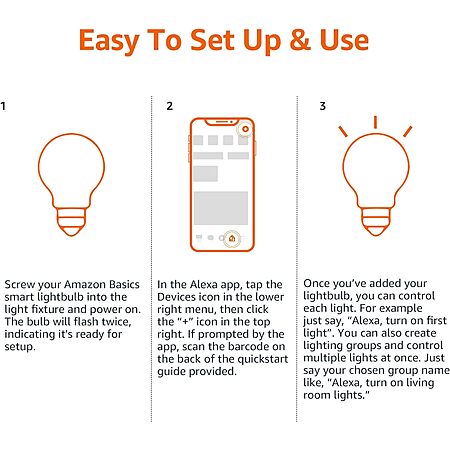 Easy To Set Up & Use

1

Screw your Amazon Basics smart lightbulb into the light fixture and power on. The bulb will flash twice, indicating it's ready for setup.

2

In the Alexa app, tap the Devices icon in the lower right menu, then click the "+" icon in the top right. If prompted by the app, scan the barcode on the back of the quickstart guide provided.

3

Once you've added your lightbulb, you can control each light. For example just say, "Alexa, turn on first light". You can also create lighting groups and control multiple lights at once. Just say your chosen group name like, "Alexa, turn on living room lights."