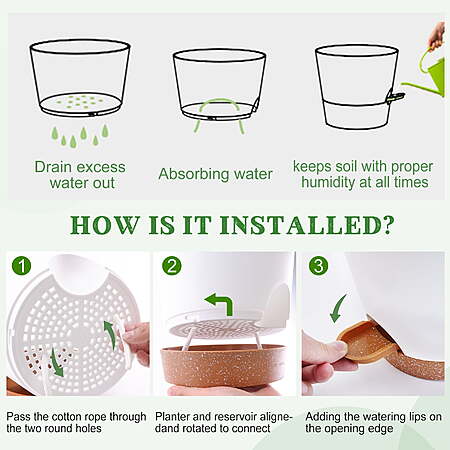 Drain excess water out

Absorbing water

keeps soil with proper humidity at all times

HOW IS IT INSTALLED?

1

2

3

Pass the cotton rope through the two round holes

Planter and reservoir alignedand rotated to connect

Adding the watering lips on the opening edge