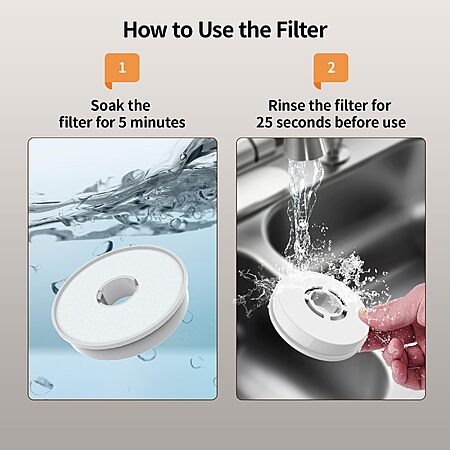 How to Use the Filter

1

Soak the filter for 5 minutes

2

Rinse the filter for 25 seconds before use