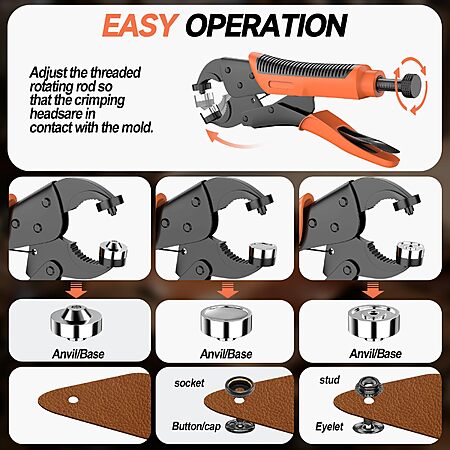 EASY OPERATION

Adjust the threaded rotating rod so that the crimping headsare in contact with the mold.

Anvil/Base

Anvil/Base

Anvil/Base

socket

Button/cap

stud

Eyelet