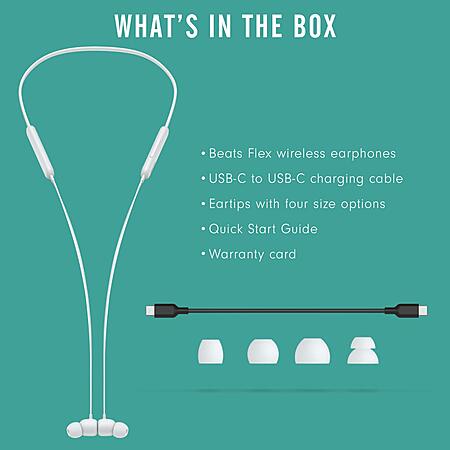 WHAT'S IN THE BOX

• Beats Flex wireless earphones
• USB-C to USB-C charging cable
• Eartips with four size options
• Quick Start Guide
• Warranty card